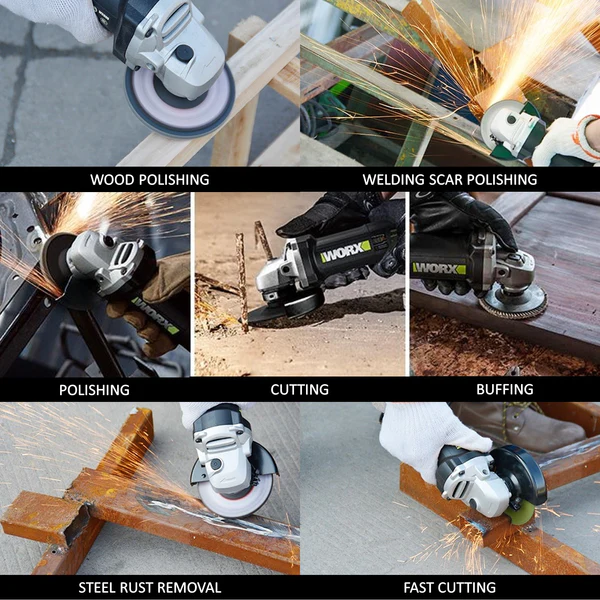 WOOD POLISHING

WELDING SCAR POLISHING

WORX

WORX

WORX

POLISHING

CUTTING

BUFFING

STEEL RUST REMOVAL

FAST CUTTING